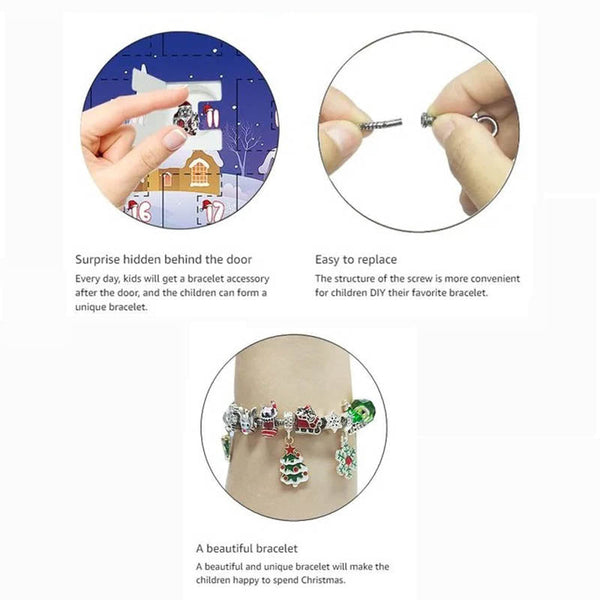 11

16

17

Surprise hidden behind the door

Every day, kids will get a bracelet accessory after the door, and the children can form a unique bracelet.

Easy to replace

The structure of the screw is more convenient for children DIY their favorite bracelet.

A beautiful bracelet

A beautiful and unique bracelet will make the children happy to spend Christmas.